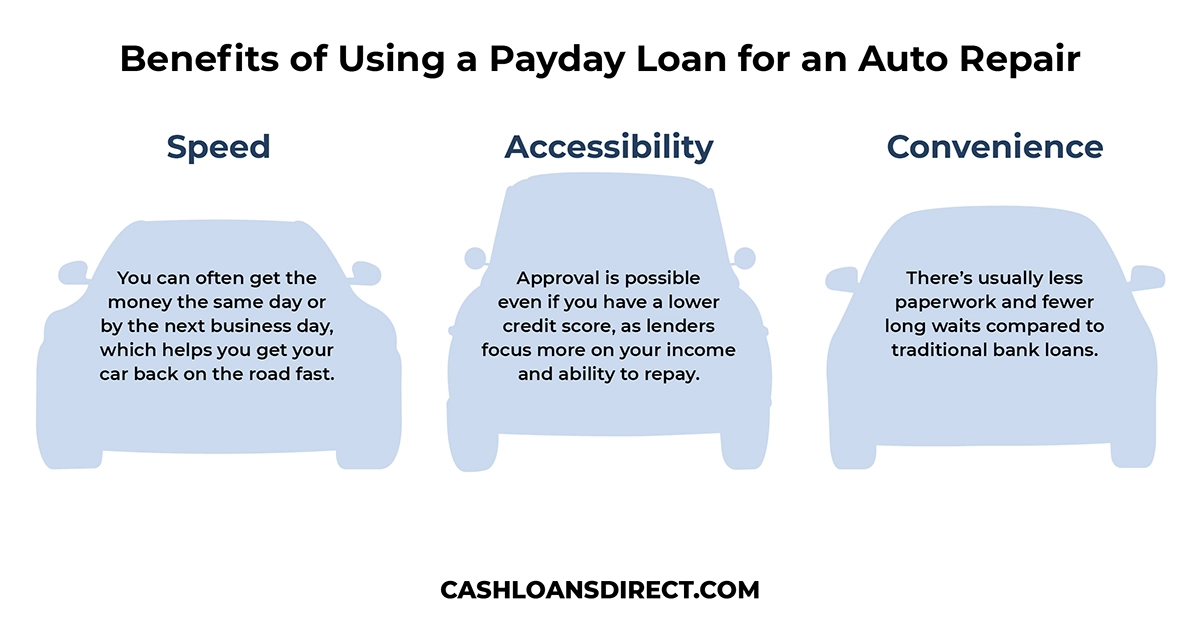 Benefits of Using a Payday Loan for an Auto Repair

Speed

You can often get the money the same day or by the next business day, which helps you get your car back on the road fast.

Accessibility

Approval is possible even if you have a lower credit score, as lenders focus more on your income and ability to repay.

Convenience

There's usually less paperwork and fewer long waits compared to traditional bank loans.

CASHLOANSDIRECT.COM