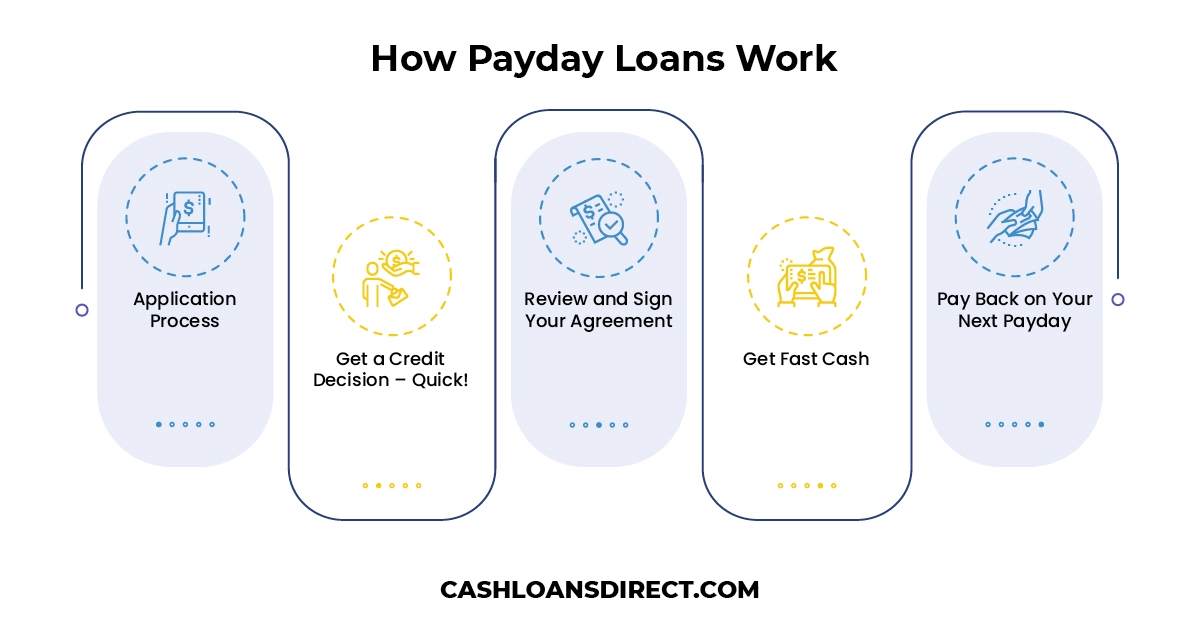 How Payday Loans Work

Application Process

Get a Credit Decision – Quick!

Review and Sign Your Agreement

Get Fast Cash

Pay Back on Your Next Payday

CASHLOANSDIRECT.COM